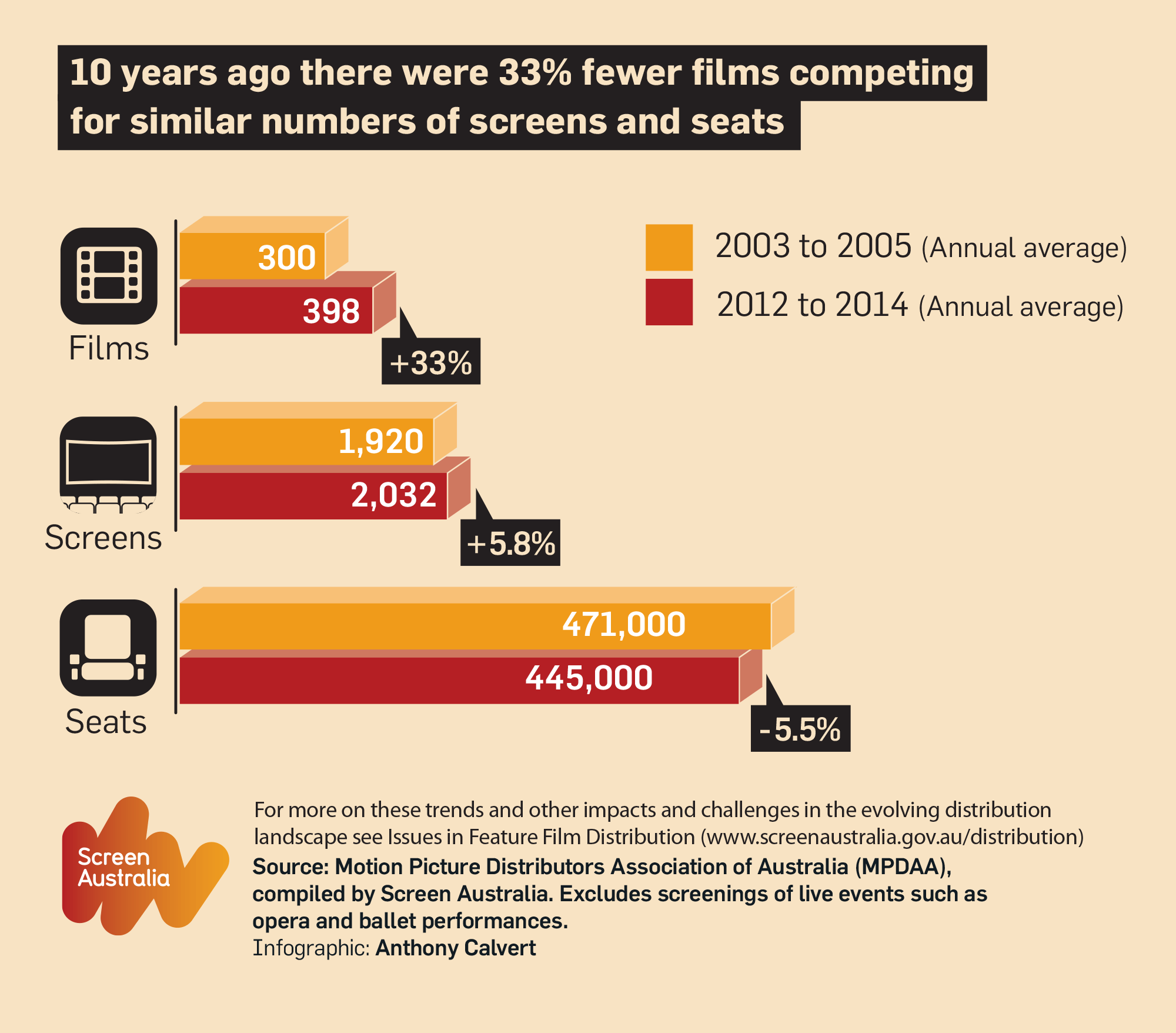 10 years ago there were 33% fewer films competing for similar numbers of screens and seats

2003 to 2005 (Annual average)
2012 to 2014 (Annual average)

Films
300
398
+33%

Screens
1,920
2,032
+5.8%

Seats
471,000
445,000
-5.5%

Screen Australia

For more on these trends and other impacts and challenges in the evolving distribution landscape see Issues in Feature Film Distribution (www.screenaustralia.gov.au/distribution)
Source: Motion Picture Distributors Association of Australia (MPDAA), compiled by Screen Australia. Excludes screenings of live events such as opera and ballet performances.
Infographic: Anthony Calvert